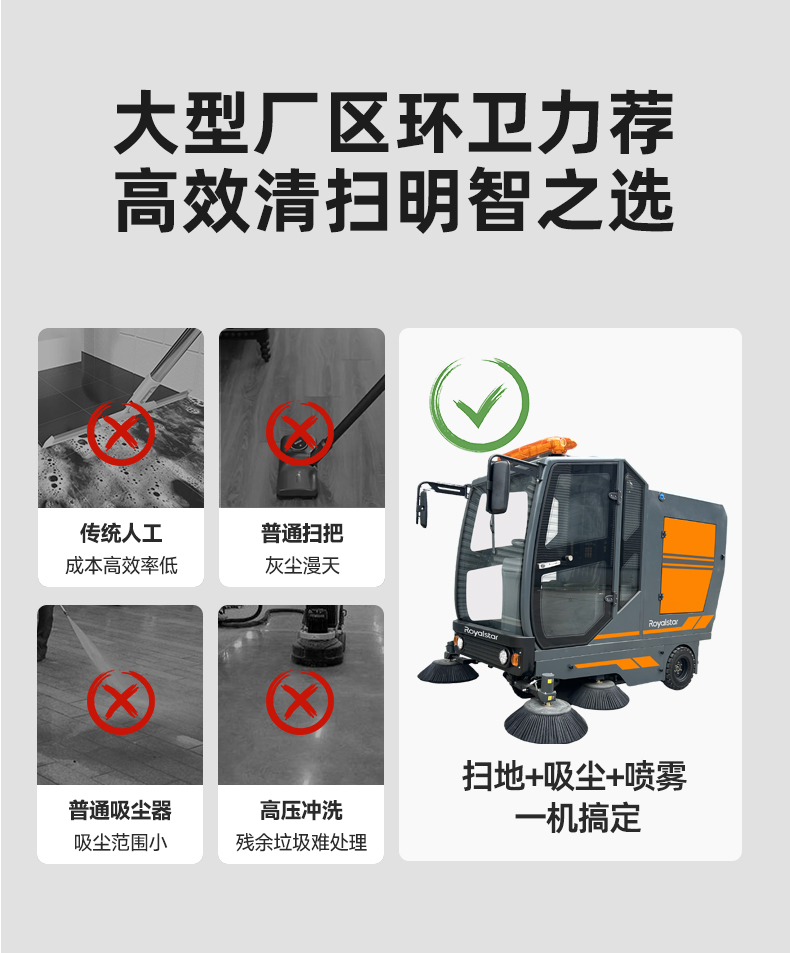 大型厂区环卫力荐
高效清扫明智之选

传统人工
成本高效率低

普通扫把
灰尘漫天

普通吸尘器
吸尘范围小

高压冲洗
残余垃圾难处理

Royalstar

Royalstar

扫地+吸尘+喷雾
一机搞定